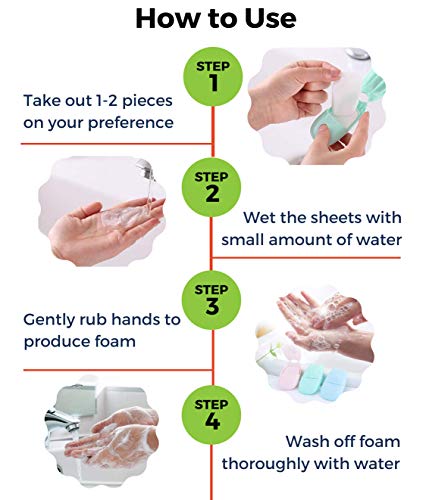 How to Use

STEP 1

Take out 1-2 pieces on your preference

STEP 2

Wet the sheets with small amount of water

STEP 3

Gently rub hands to produce foam

STEP 4

Wash off foam thoroughly with water