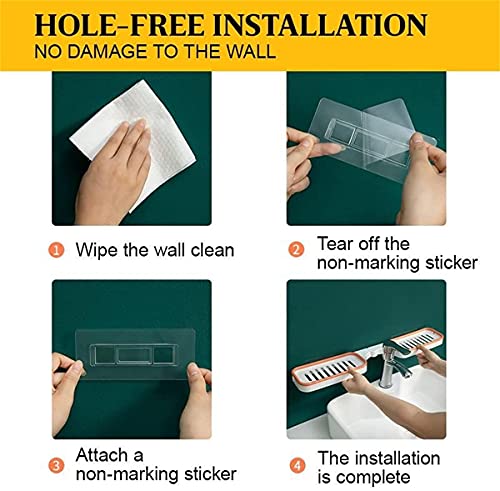 HOLE-FREE INSTALLATION
NO DAMAGE TO THE WALL

1 Wipe the wall clean

2 Tear off the non-marking sticker

3 Attach a non-marking sticker

4 The installation is complete