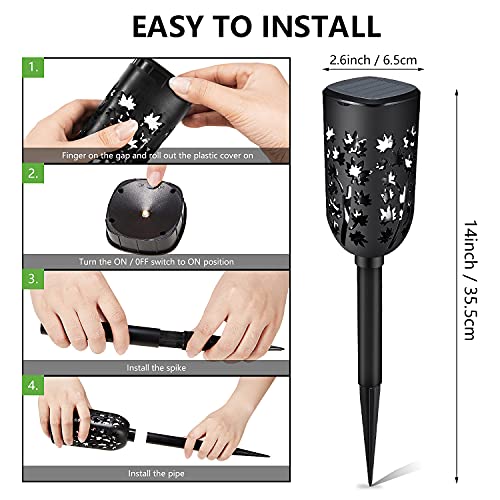 EASY TO INSTALL

1.

Finger on the gap and roll out the plastic cover on

2.

Turn the ON / 0FF switch to ON position

3.

Install the spike

4.

Install the pipe

2.6inch / 6.5cm

14inch / 35.5cm