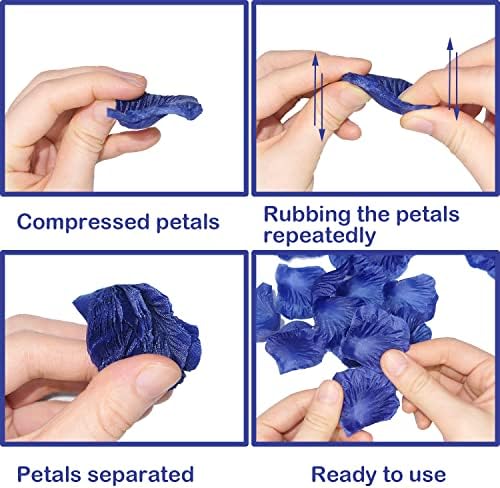 Compressed petals

Rubbing the petals repeatedly

Petals separated

Ready to use