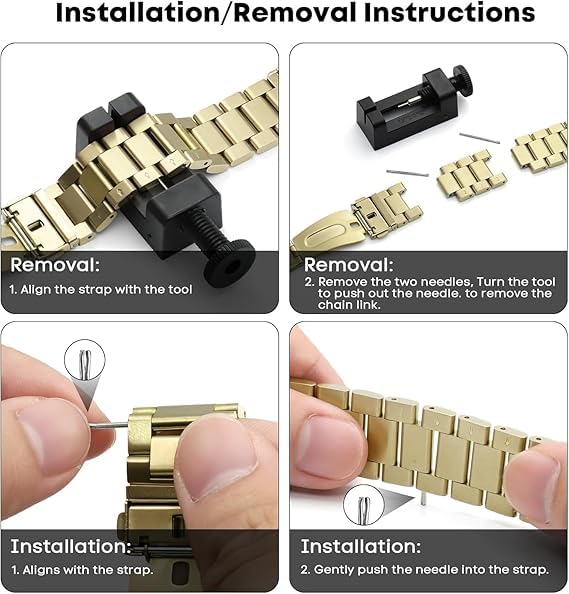 Installation/Removal Instructions

Removal:
1. Align the strap with the tool

Removal:
2. Remove the two needles, Turn the tool to push out the needle. to remove the chain link.

Installation:
1. Aligns with the strap.

Installation:
2. Gently push the needle into the strap.