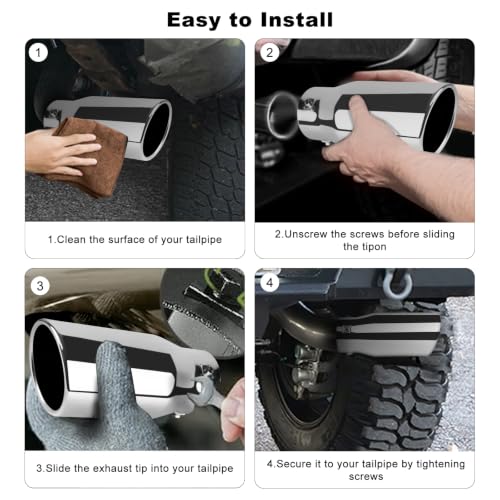 Easy to Install

1

1.Clean the surface of your tailpipe

2

2.Unscrew the screws before sliding the tipon

3

3.Slide the exhaust tip into your tailpipe

4

4.Secure it to your tailpipe by tightening screws