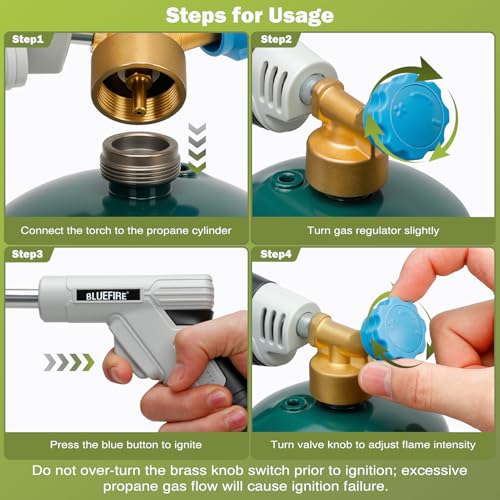 Steps for Usage

Step1

Connect the torch to the propane cylinder

Step2

Turn gas regulator slightly

Step3

BLUEFIRE®

Press the blue button to ignite

Step4

Turn valve knob to adjust flame intensity

Do not over-turn the brass knob switch prior to ignition; excessive propane gas flow will cause ignition failure.