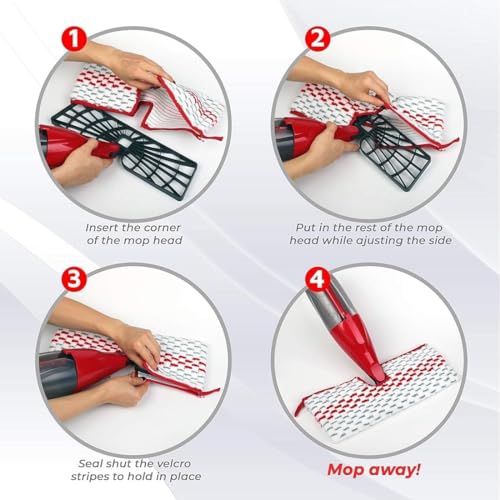 1

Insert the corner of the mop head

2

Put in the rest of the mop head while ajusting the side

3

Seal shut the velcro stripes to hold in place

4

Mop away!