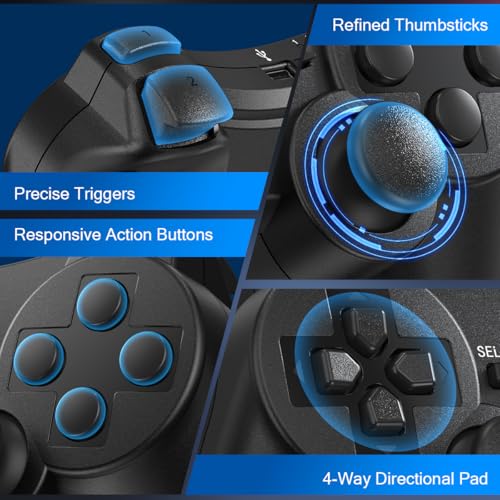 Refined Thumbsticks

1

2

Precise Triggers

Responsive Action Buttons

SEL

4-Way Directional Pad