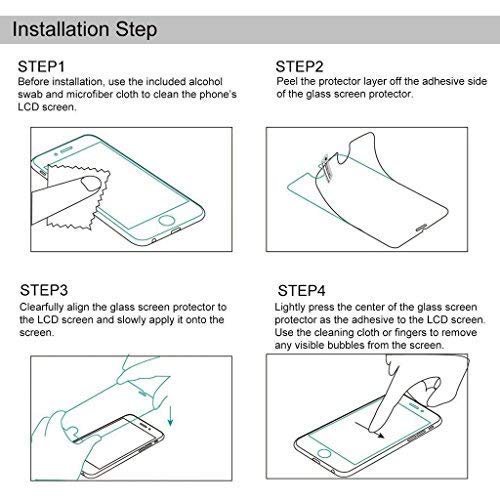 Installation Step

STEP1
Before installation, use the included alcohol swab and microfiber cloth to clean the phone's LCD screen.

STEP2
Peel the protector layer off the adhesive side of the glass screen protector.

STEP3
Clearfully align the glass screen protector to the LCD screen and slowly apply it onto the screen.

STEP4
Lightly press the center of the glass screen protector as the adhesive to the LCD screen. Use the cleaning cloth or fingers to remove any visible bubbles from the screen.