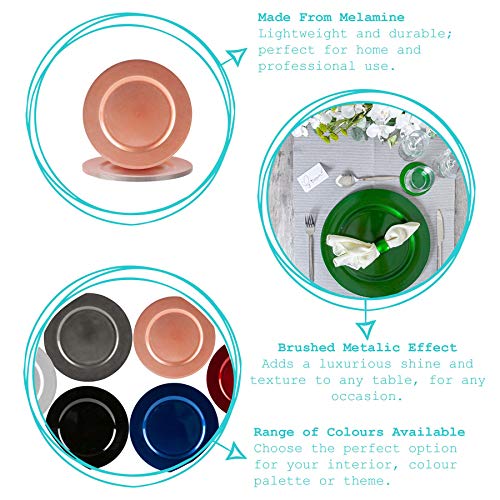 Made From Melamine
Lightweight and durable; perfect for home and professional use.

Brushed Metalic Effect
Adds a luxurious shine and texture to any table, for any occasion.

Range of Colours Available
Choose the perfect option for your interior, colour palette or theme.