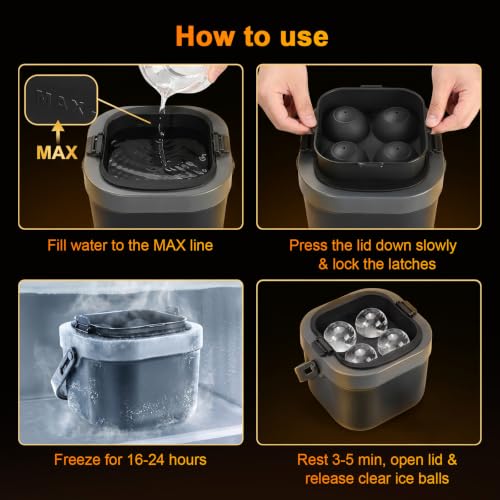 How to use

MAX

MAX

Fill water to the MAX line

Press the lid down slowly & lock the latches

Freeze for 16-24 hours

Rest 3-5 min, open lid & release clear ice balls