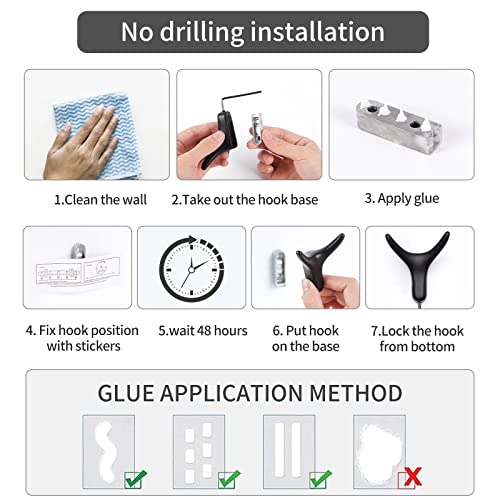 No drilling installation

1.Clean the wall

2.Take out the hook base

3. Apply glue

4. Fix hook position with stickers

5.wait 48 hours

6. Put hook on the base

7.Lock the hook from bottom

GLUE APPLICATION METHOD