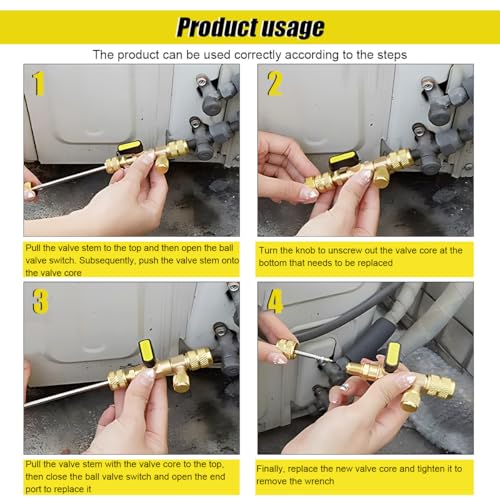 Product usage

The product can be used correctly according to the steps

1

Pull the valve stem to the top and then open the ball valve switch. Subsequently, push the valve stem onto the valve core

2

Turn the knob to unscrew out the valve core at the bottom that needs to be replaced

3

Pull the valve stem with the valve core to the top, then close the ball valve switch and open the end port to replace it

4

Finally, replace the new valve core and tighten it to remove the wrench