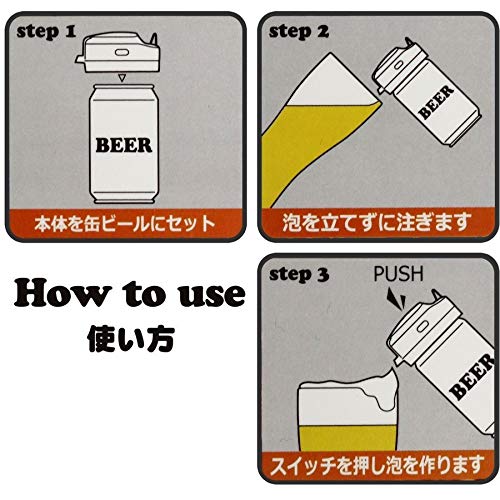 step 1

BEER

本体を缶ビールにセット

step 2

BEER

泡を立てずに注ぎます

How to use
使い方

step 3

PUSH

BEER

スイッチを押し泡を作ります