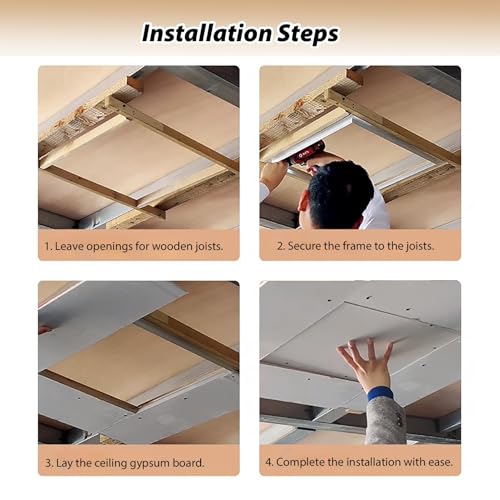 Installation Steps

1. Leave openings for wooden joists.

2. Secure the frame to the joists.

3. Lay the ceiling gypsum board.

4. Complete the installation with ease.