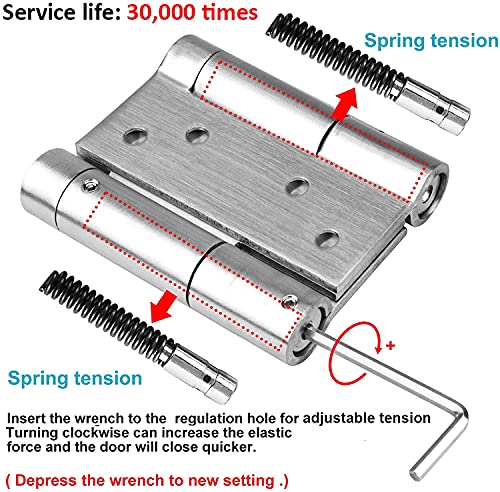 Service life: 30,000 times

Spring tension

+

Spring tension

Insert the wrench to the regulation hole for adjustable tension
Turning clockwise can increase the elastic force and the door will close quicker.

( Depress the wrench to new setting .)