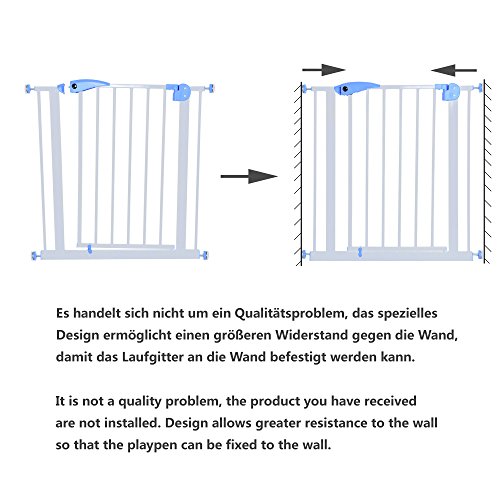 Es handelt sich nicht um ein Qualitätsproblem, das spezielles Design ermöglicht einen größeren Widerstand gegen die Wand, damit das Laufgitter an die Wand befestigt werden kann.

It is not a quality problem, the product you have received are not installed. Design allows greater resistance to the wall so that the playpen can be fixed to the wall.