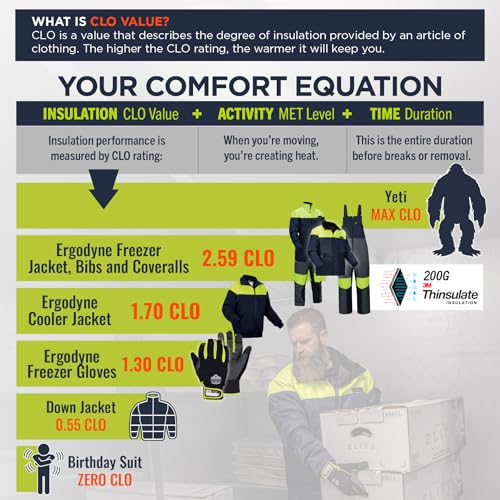 WHAT IS CLO VALUE?
CLO is a value that describes the degree of insulation provided by an article of clothing. The higher the CLO rating, the warmer it will keep you.

YOUR COMFORT EQUATION

INSULATION CLO Value + ACTIVITY MET Level + TIME Duration

Insulation performance is measured by CLO rating:

When you're moving, you're creating heat.

This is the entire duration before breaks or removal.

Yeti
MAX CLO

Ergodyne Freezer Jacket, Bibs and Coveralls 2.59 CLO

200G
3M
Thinsulate
INSULATION

Ergodyne Cooler Jacket 1.70 CLO

Ergodyne Freezer Gloves 1.30 CLO

Down Jacket
0.55 CLO

Birthday Suit
ZERO CLO