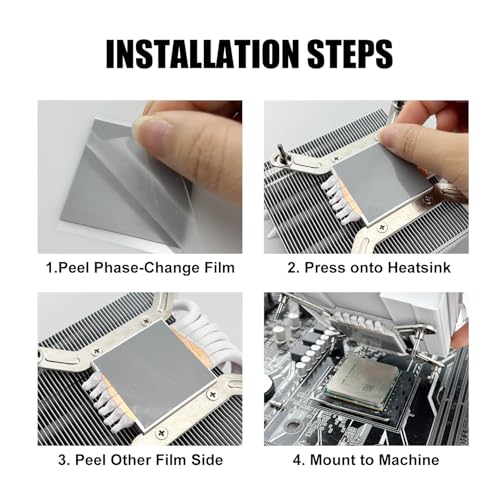 INSTALLATION STEPS

1.Peel Phase-Change Film

2. Press onto Heatsink

3. Peel Other Film Side

4. Mount to Machine