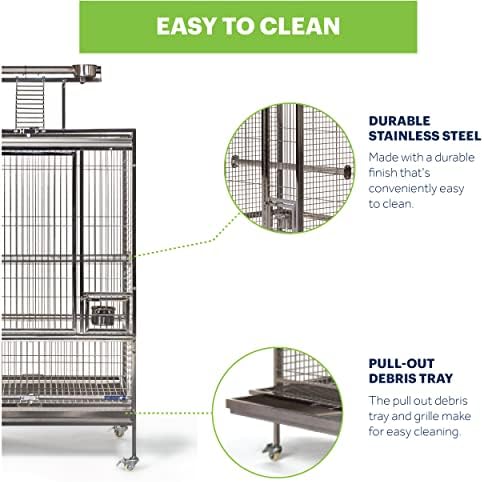 EASY TO CLEAN

DURABLE STAINLESS STEEL

Made with a durable finish that's conveniently easy to clean.

PULL-OUT DEBRIS TRAY

The pull out debris tray and grille make for easy cleaning.