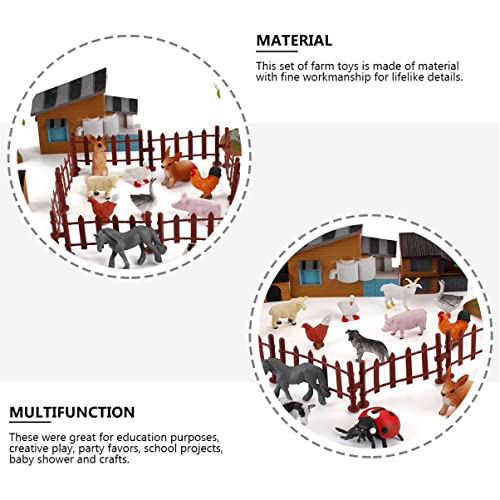 MATERIAL

This set of farm toys is made of material with fine workmanship for lifelike details.

MULTIFUNCTION

These were great for education purposes, creative play, party favors, school projects, baby shower and crafts.