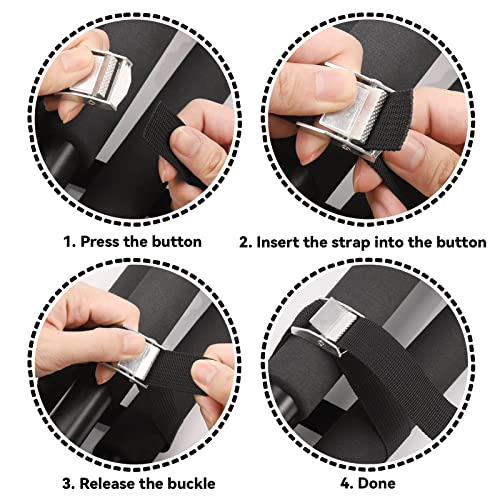 1. Press the button

2. Insert the strap into the button

3. Release the buckle

4. Done