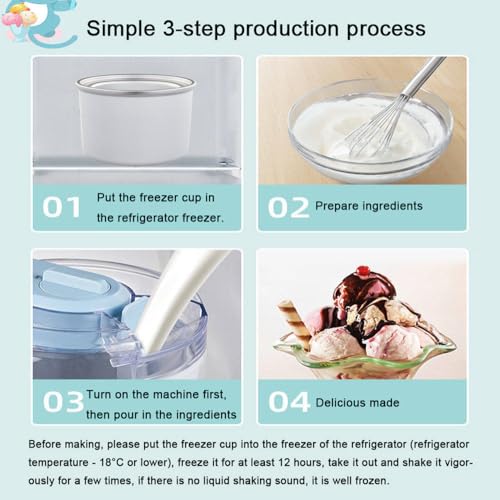 Simple 3-step production process

01 Put the freezer cup in the refrigerator freezer.

02 Prepare ingredients

03 Turn on the machine first, then pour in the ingredients

04 Delicious made

Before making, please put the freezer cup into the freezer of the refrigerator (refrigerator temperature - 18°C or lower), freeze it for at least 12 hours, take it out and shake it vigorously for a few times, if there is no liquid shaking sound, it is well frozen.