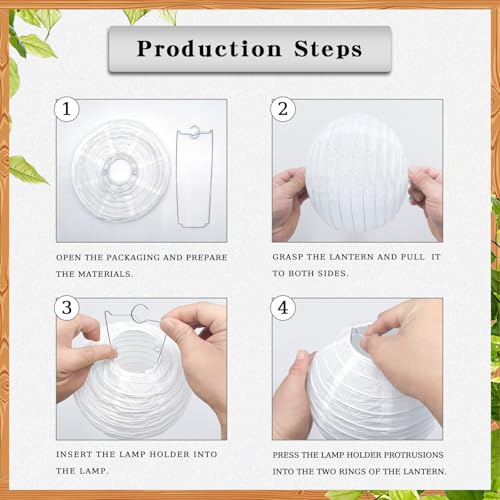 Production Steps

1

OPEN THE PACKAGING AND PREPARE THE MATERIALS.

2

GRASP THE LANTERN AND PULL IT TO BOTH SIDES.

3

INSERT THE LAMP HOLDER INTO THE LAMP.

4

PRESS THE LAMP HOLDER PROTRUSIONS INTO THE TWO RINGS OF THE LANTERN.