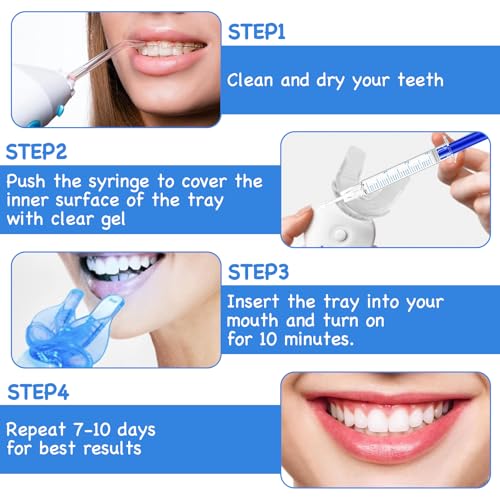 STEP1

Clean and dry your teeth

STEP2

Push the syringe to cover the inner surface of the tray with clear gel

STEP3

Insert the tray into your mouth and turn on for 10 minutes.

STEP4

Repeat 7-10 days for best results