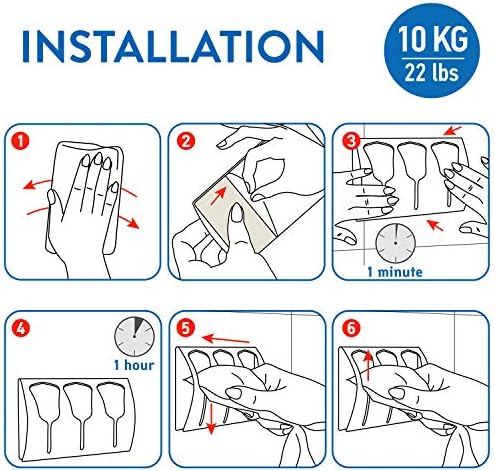 INSTALLATION

10 KG
22 lbs

1

2

3

1 minute

4

1 hour

5

6