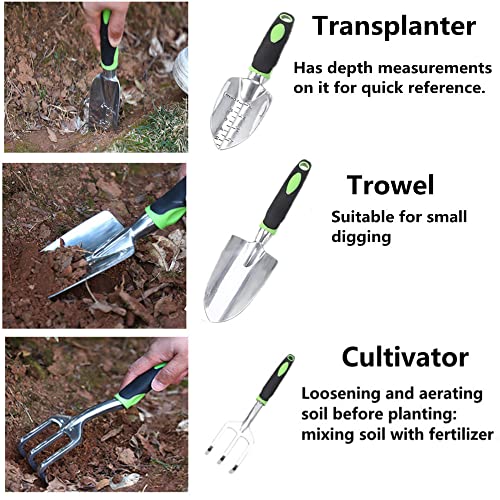 Transplanter

Has depth measurements on it for quick reference.

Trowel

Suitable for small digging

Cultivator

Loosening and aerating soil before planting: mixing soil with fertilizer