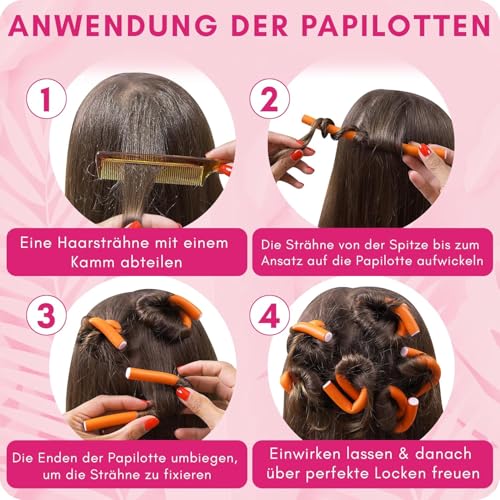 ANWENDUNG DER PAPILOTTEN

1

Eine Haarsträhne mit einem Kamm abteilen

2

Die Strähne von der Spitze bis zum Ansatz auf die Papilotte aufwickeln

3

Die Enden der Papilotte umbiegen, um die Strähne zu fixieren

4

Einwirken lassen & danach über perfekte Locken freuen