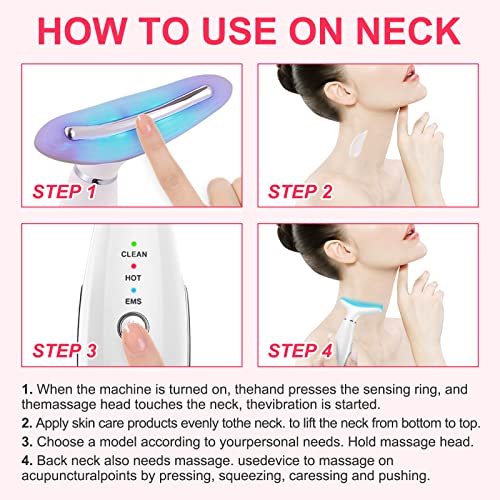 HOW TO USE ON NECK

STEP 1

STEP 2

CLEAN
HOT
EMS

STEP 3

STEP 4

1. When the machine is turned on, thehand presses the sensing ring, and themassage head touches the neck, thevibration is started.

2. Apply skin care products evenly tothe neck. to lift the neck from bottom to top.

3. Choose a model according to yourpersonal needs. Hold massage head.

4. Back neck also needs massage. usedevice to massage on acupuncturalpoints by pressing, squeezing, caressing and pushing.