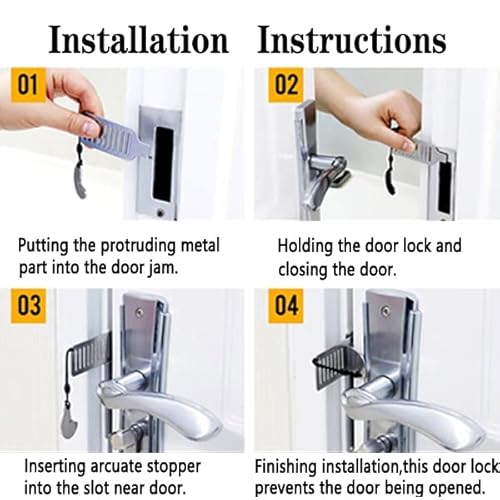 Installation Instructions

01

Putting the protruding metal part into the door jam.

02

Holding the door lock and closing the door.

03

Inserting arcuate stopper into the slot near door.

04

Finishing installation,this door lock prevents the door being opened.