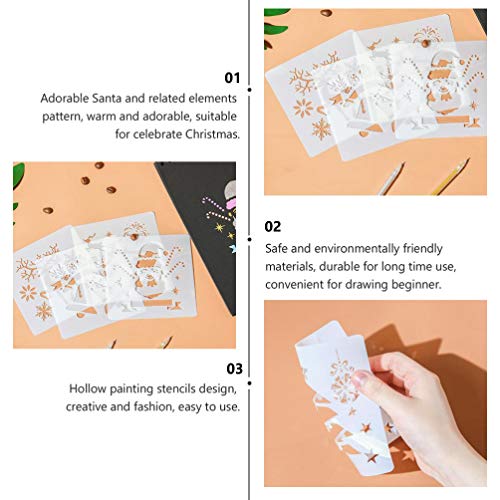 01
Adorable Santa and related elements pattern, warm and adorable, suitable for celebrate Christmas.

02
Safe and environmentally friendly materials, durable for long time use, convenient for drawing beginner.

03
Hollow painting stencils design, creative and fashion, easy to use.