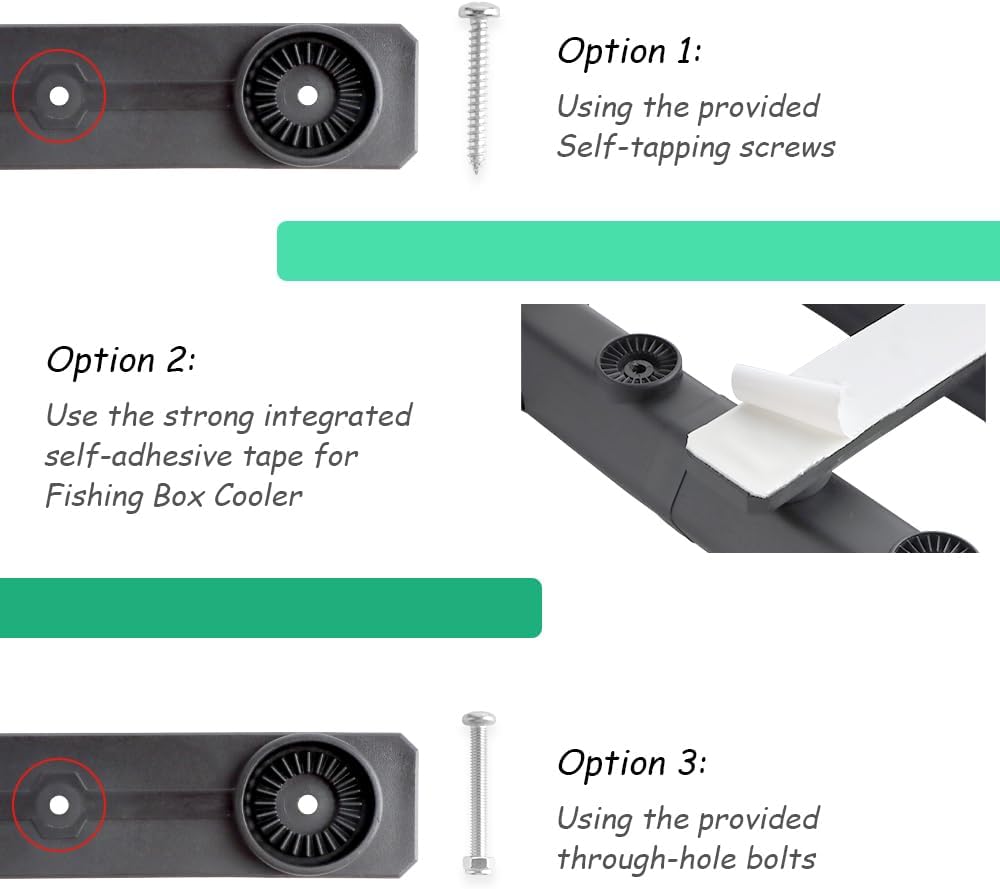 Option 1:
Using the provided Self-tapping screws

Option 2:
Use the strong integrated self-adhesive tape for Fishing Box Cooler

Option 3:
Using the provided through-hole bolts