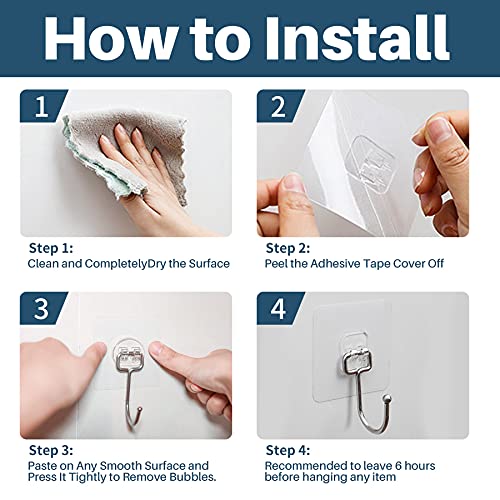 How to Install

1

Step 1:
Clean and CompletelyDry the Surface

2

Step 2:
Peel the Adhesive Tape Cover Off

3

Step 3:
Paste on Any Smooth Surface and Press It Tightly to Remove Bubbles.

4

Step 4:
Recommended to leave 6 hours before hanging any item