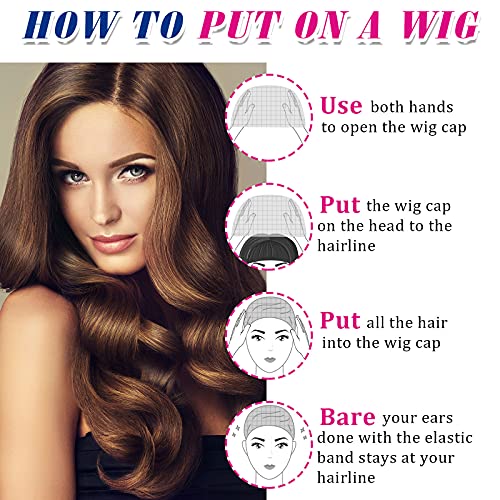 HOW TO PUT ON A WIG

Use both hands to open the wig cap

Put the wig cap on the head to the hairline

Put all the hair into the wig cap

Bare your ears done with the elastic band stays at your hairline