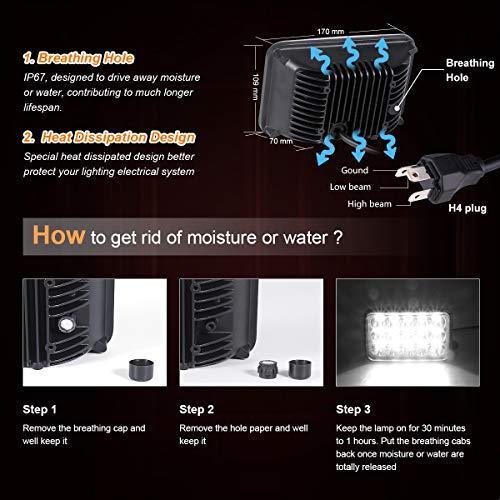 1. Breathing Hole

IP67, designed to drive away moisture or water, contributing to much longer lifespan.

2. Heat Dissipation Design

Special heat dissipated design better protect your lighting electrical system

170 mm

109 mm

70 mm

Breathing Hole

Gound

Low beam

High beam

H4 plug

How to get rid of moisture or water ?

Step 1

Remove the breathing cap and well keep it

Step 2

Remove the hole paper and well keep it

Step 3

Keep the lamp on for 30 minutes to 1 hours. Put the breathing cabs back once moisture or water are totally released