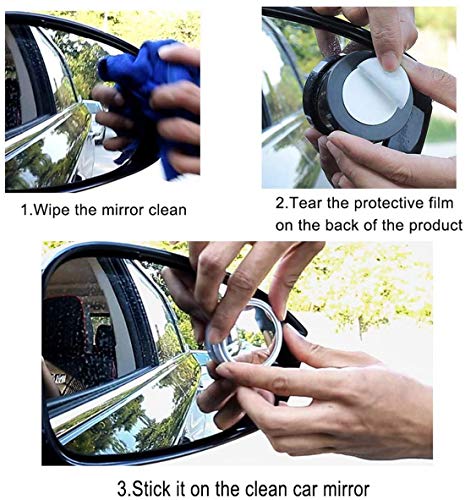 1.Wipe the mirror clean

2.Tear the protective film on the back of the product

3.Stick it on the clean car mirror