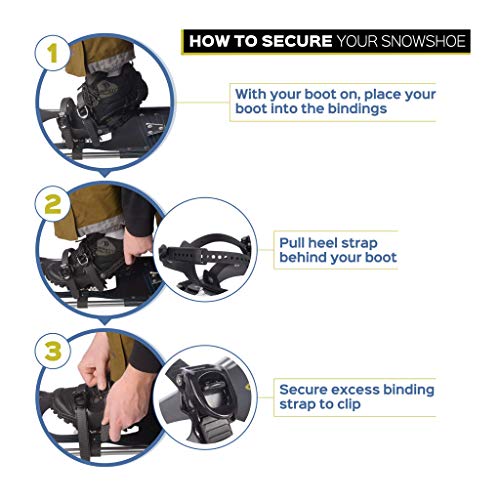 HOW TO SECURE YOUR SNOWSHOE

1

With your boot on, place your boot into the bindings

2

Pull heel strap behind your boot

3

Secure excess binding strap to clip