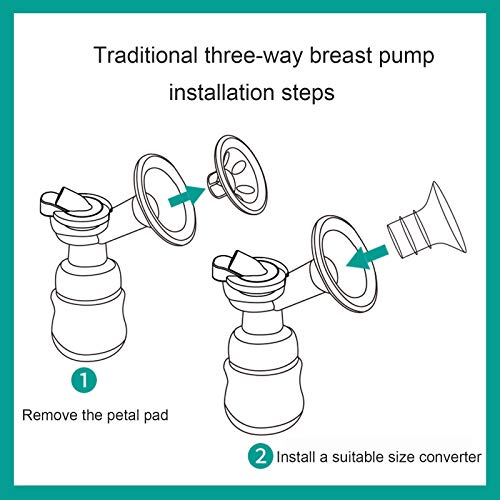 Traditional three-way breast pump installation steps

1

Remove the petal pad

2 Install a suitable size converter