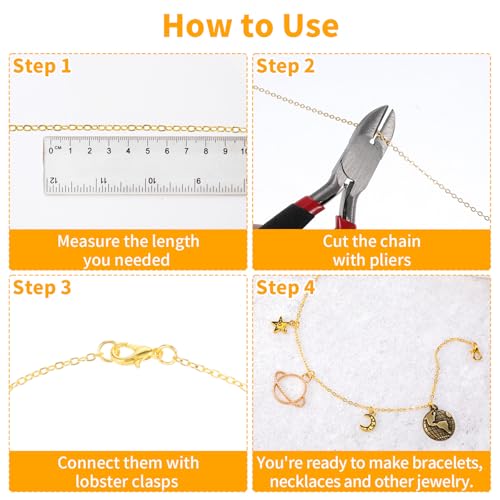 How to Use

Step 1

0 CM 1 2 3 4 5 6 7 8 9 10
12 11 10 9

Measure the length you needed

Step 2

Cut the chain with pliers

Step 3

Connect them with lobster clasps

Step 4

You're ready to make bracelets, necklaces and other jewelry.