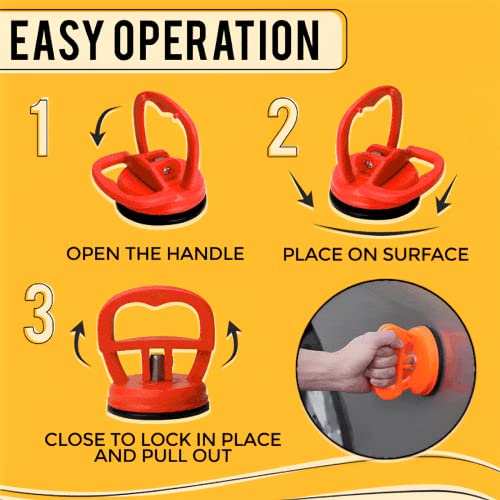 EASY OPERATION

1

OPEN THE HANDLE

2

PLACE ON SURFACE

3

CLOSE TO LOCK IN PLACE AND PULL OUT