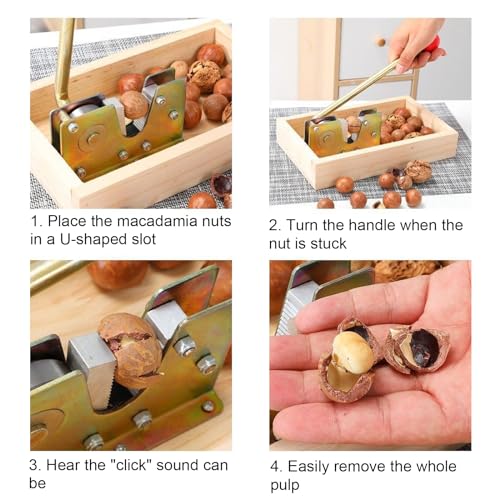 1. Place the macadamia nuts in a U-shaped slot

2. Turn the handle when the nut is stuck

3. Hear the "click" sound can be

4. Easily remove the whole pulp