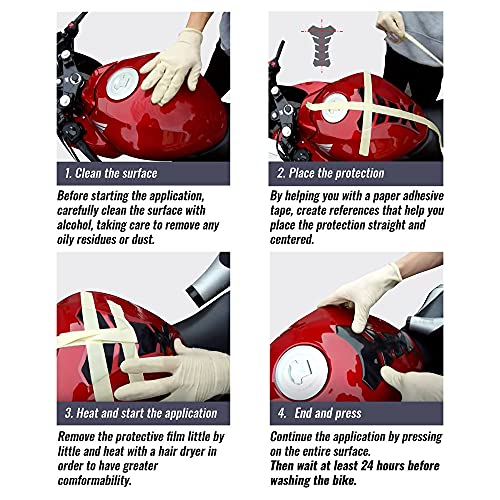 1. Clean the surface

Before starting the application, carefully clean the surface with alcohol, taking care to remove any oily residues or dust.

2. Place the protection

By helping you with a paper adhesive tape, create references that help you place the protection straight and centered.

3. Heat and start the application

Remove the protective film little by little and heat with a hair dryer in order to have greater comformability.

4. End and press

Continue the application by pressing on the entire surface.
Then wait at least 24 hours before washing the bike.