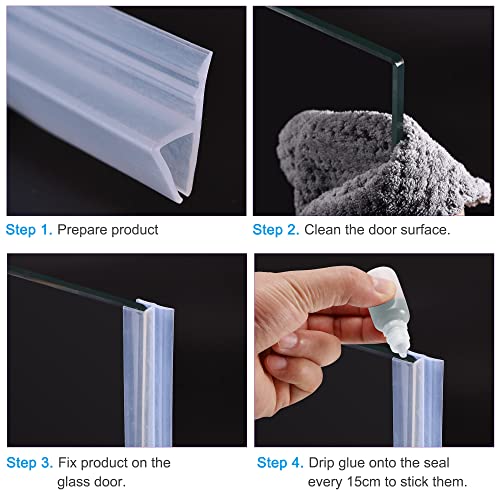 Step 1. Prepare product

Step 2. Clean the door surface.

Step 3. Fix product on the glass door.

Step 4. Drip glue onto the seal every 15cm to stick them.