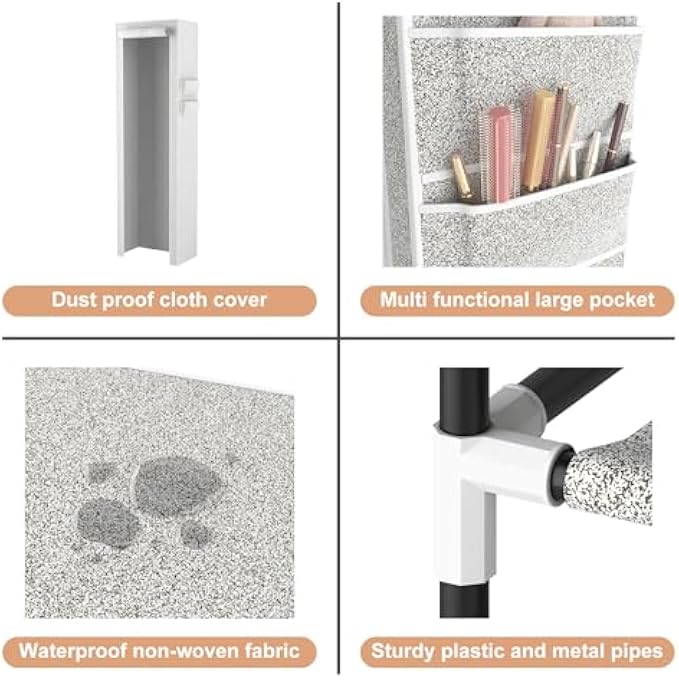 Dust proof cloth cover

Multi functional large pocket

Waterproof non-woven fabric

Sturdy plastic and metal pipes