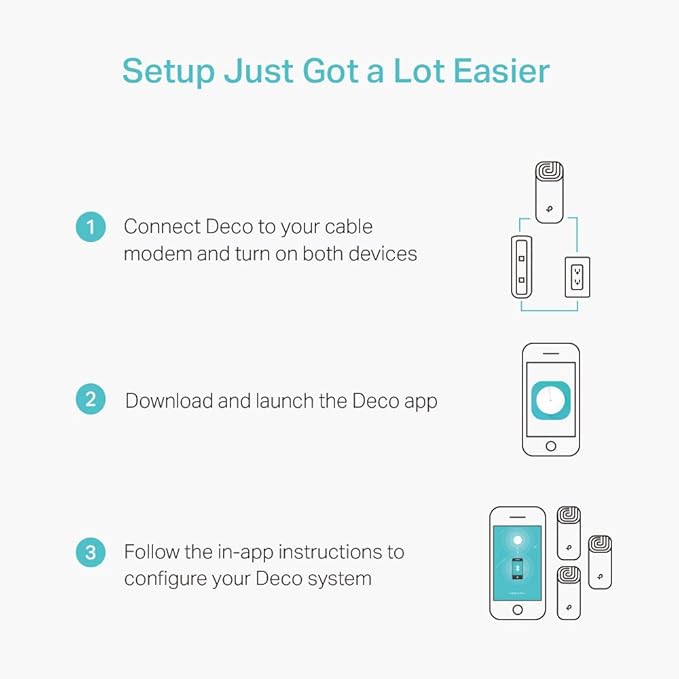 Setup Just Got a Lot Easier

1 Connect Deco to your cable modem and turn on both devices

2 Download and launch the Deco app

3 Follow the in-app instructions to configure your Deco system