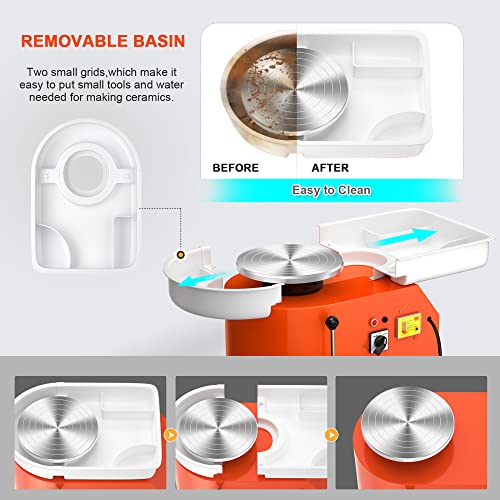 REMOVABLE BASIN

Two small grids,which make it easy to put small tools and water needed for making ceramics.

BEFORE

AFTER

Easy to Clean