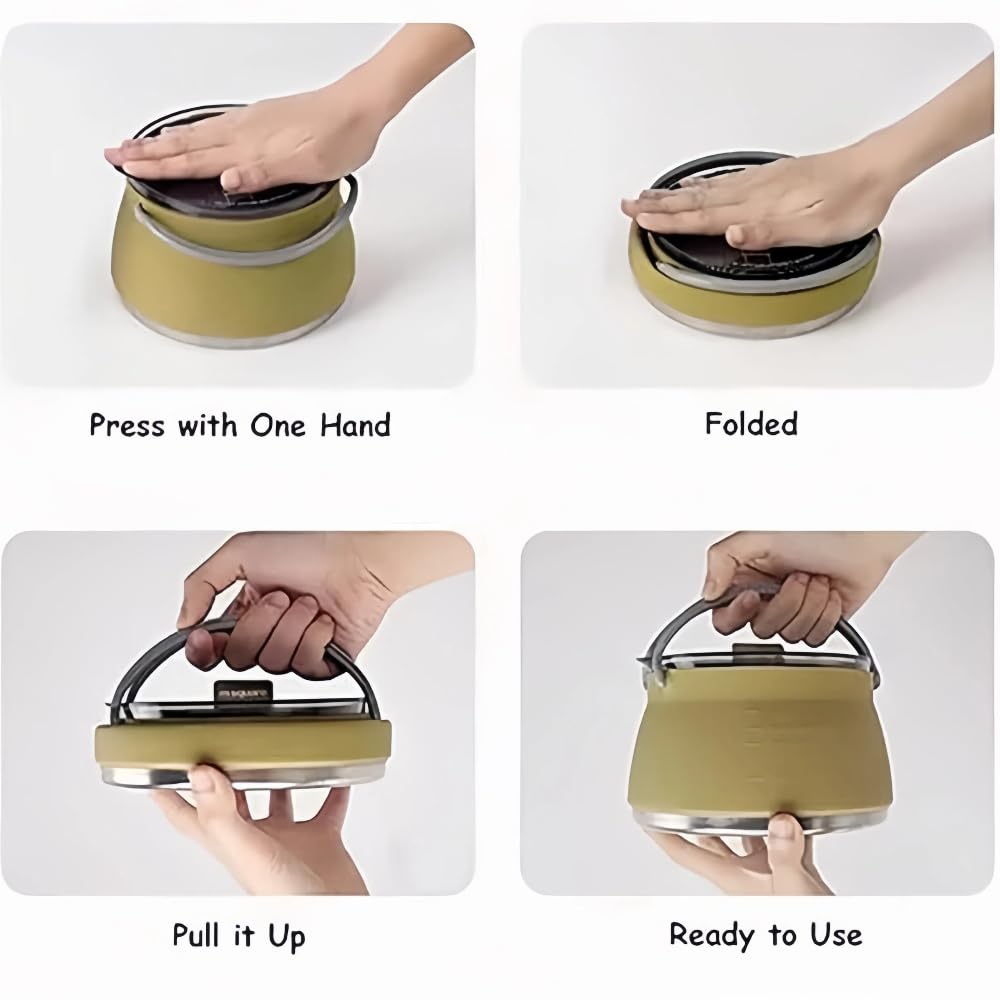 Press with One Hand

Folded

Pull it Up

Ready to Use