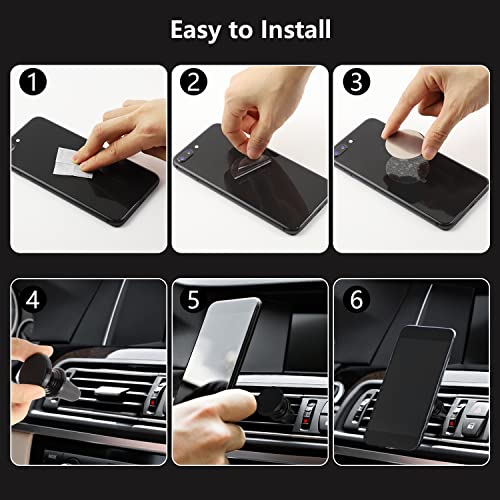 Easy to Install

1

2

3

4

5

6