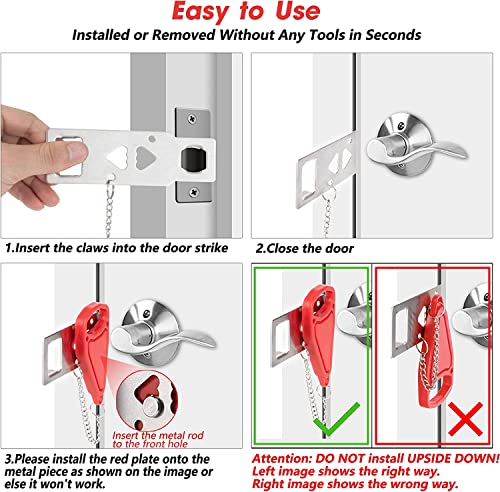 Easy to Use

Installed or Removed Without Any Tools in Seconds

1.Insert the claws into the door strike

2.Close the door

Insert the metal rod to the front hole

3.Please install the red plate onto the metal piece as shown on the image or else it won't work.

Attention: DO NOT install UPSIDE DOWN! Left image shows the right way. Right image shows the wrong way.